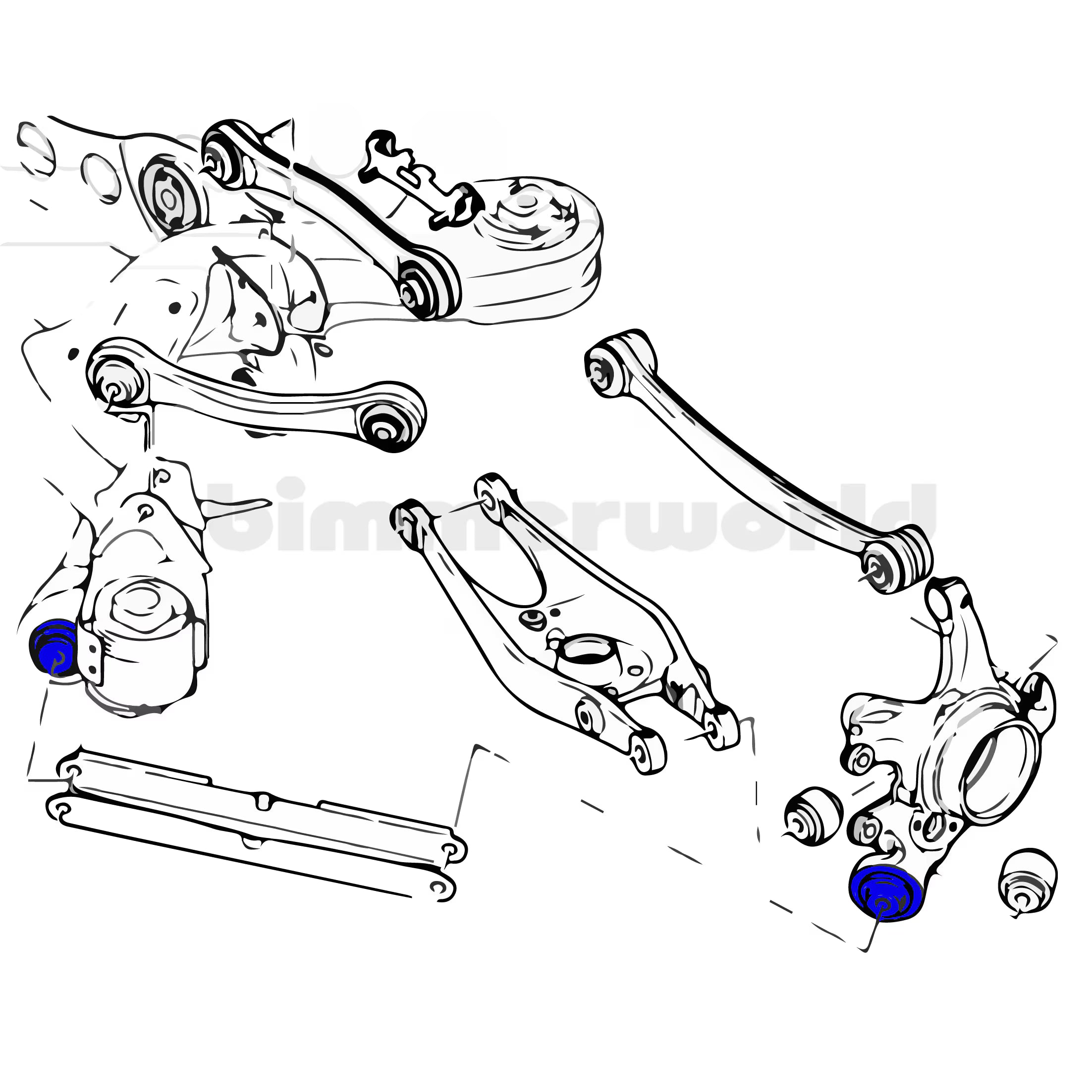 bimmerworld